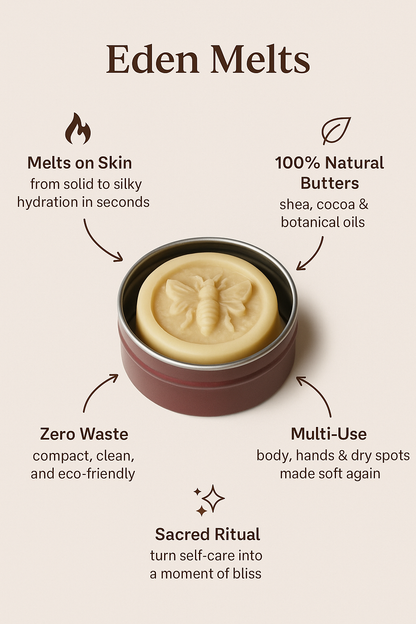 Eden Melts

Melts on Skin
from solid to silky hydration in seconds

100% Natural Butters
shea, cocoa & botanical oils

Zero Waste
compact, clean, and eco-friendly

Multi-Use
body, hands & dry spots made soft again

Sacred Ritual
turn self-care into a moment of bliss